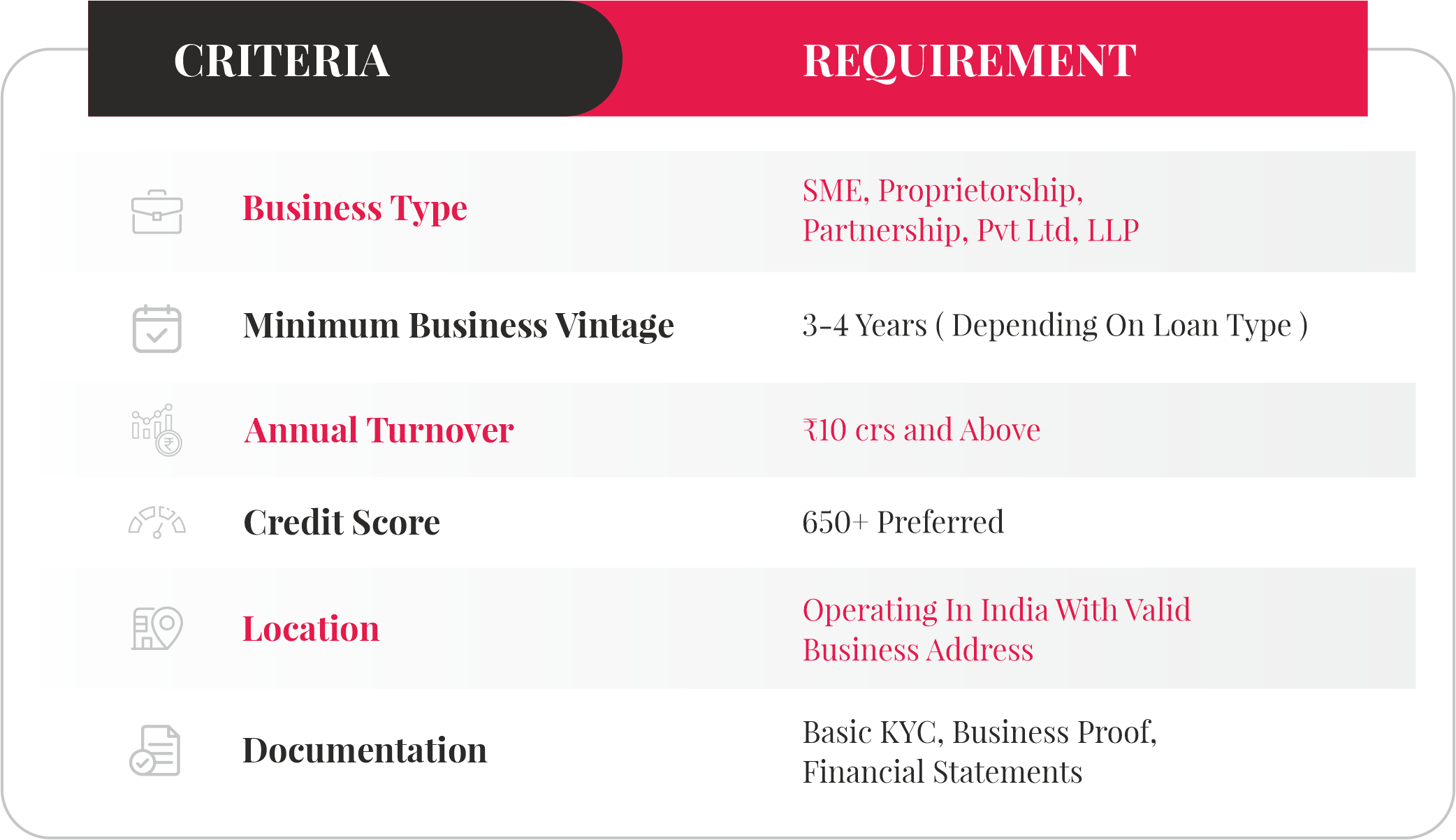 | CRITERIA | REQUIREMENT |
|---|---|
| Business Type | SME, Proprietorship, Partnership, Pvt Ltd, LLP |
| Minimum Business Vintage | 3-4 Years ( Depending On Loan Type ) |
| Annual Turnover | ₹10 crs and Above |
| Credit Score | 650+ Preferred |
| Location | Operating In India With Valid Business Address |
| Documentation | Basic KYC, Business Proof, Financial Statements |